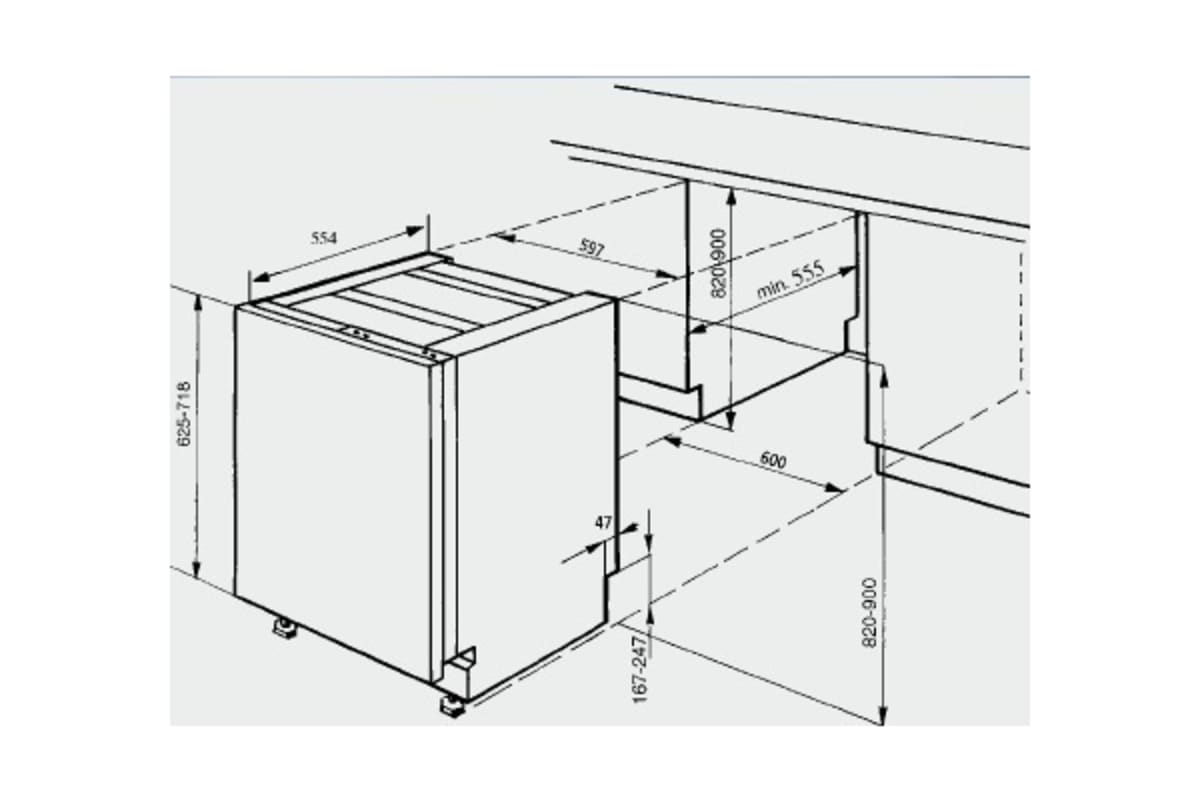 554
597
820-900
min. 555
625-718
600
47
167-247
820-900