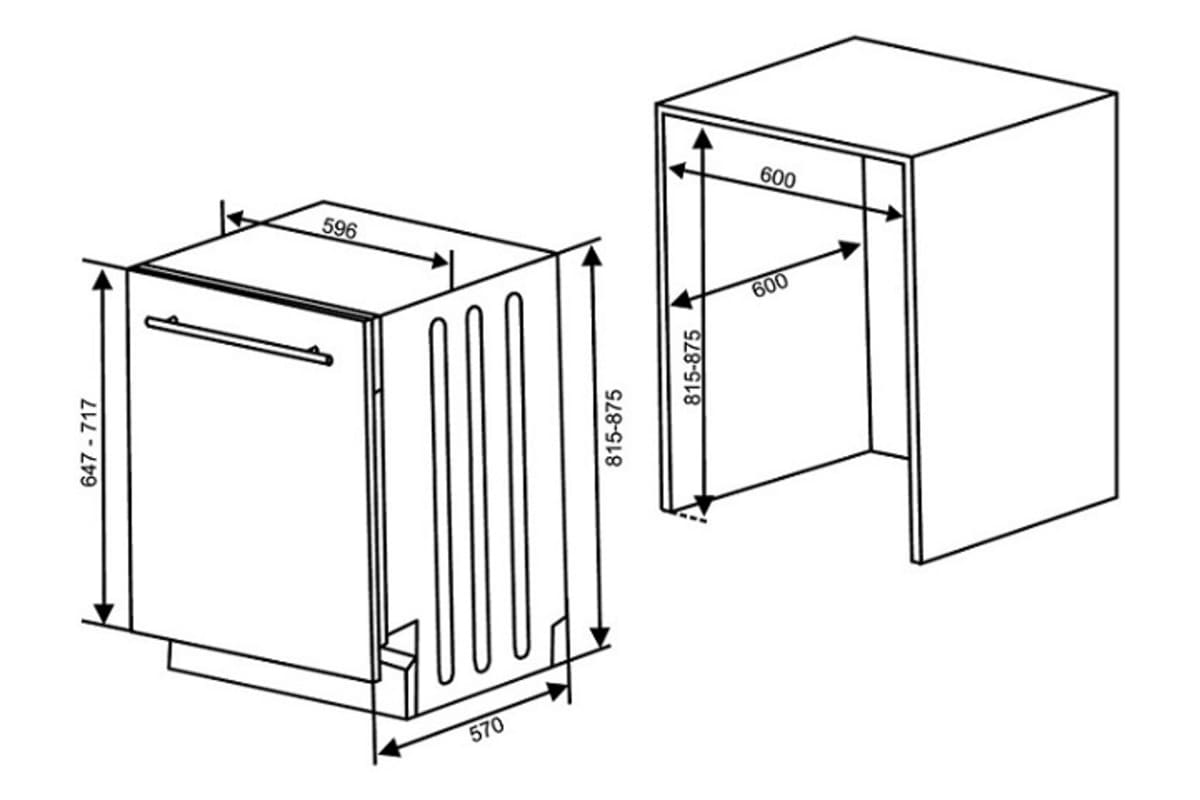 596
647 - 717
815-875
570
600
600
815-875