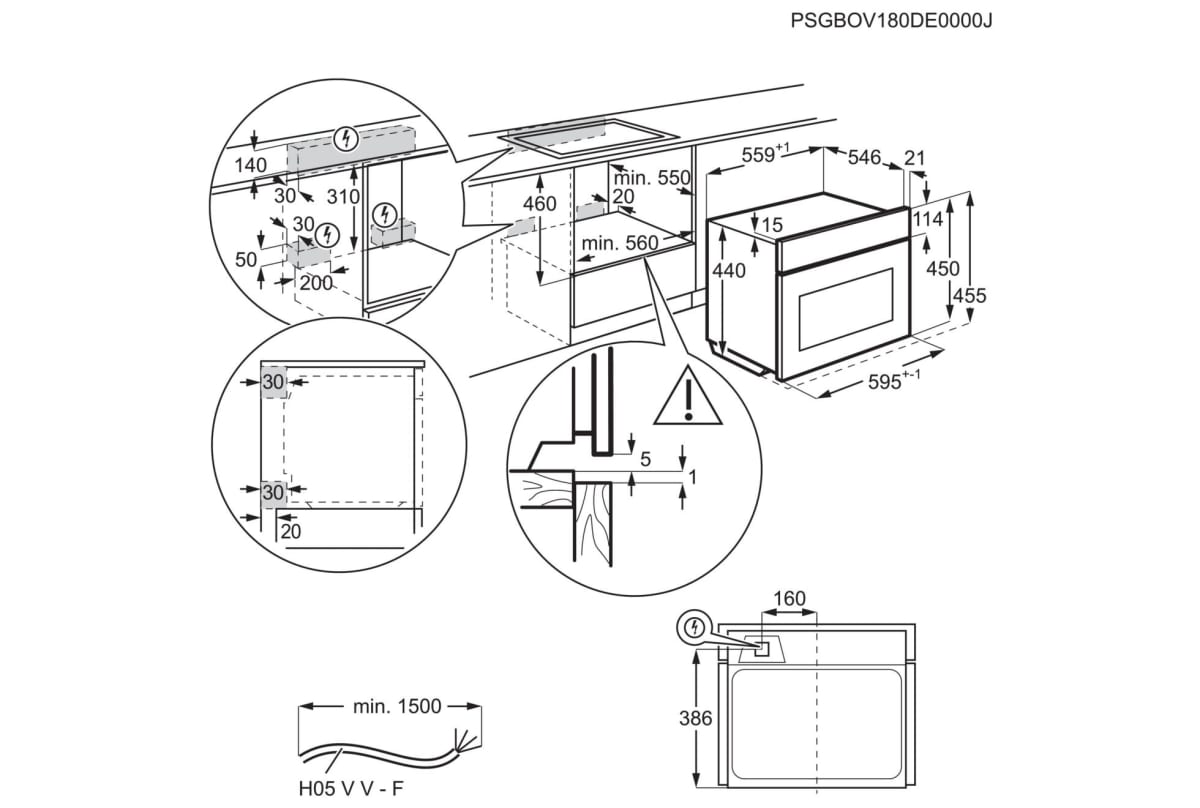 PSGBOV180DE0000J

140
30
310
30
50
200

460
min. 550
20
min. 560

$559^{+1}$
546
21
15
114
440
450
455
$595^{+-1}$

30
30
20

5
1

160
386

min. 1500
H05 V V - F