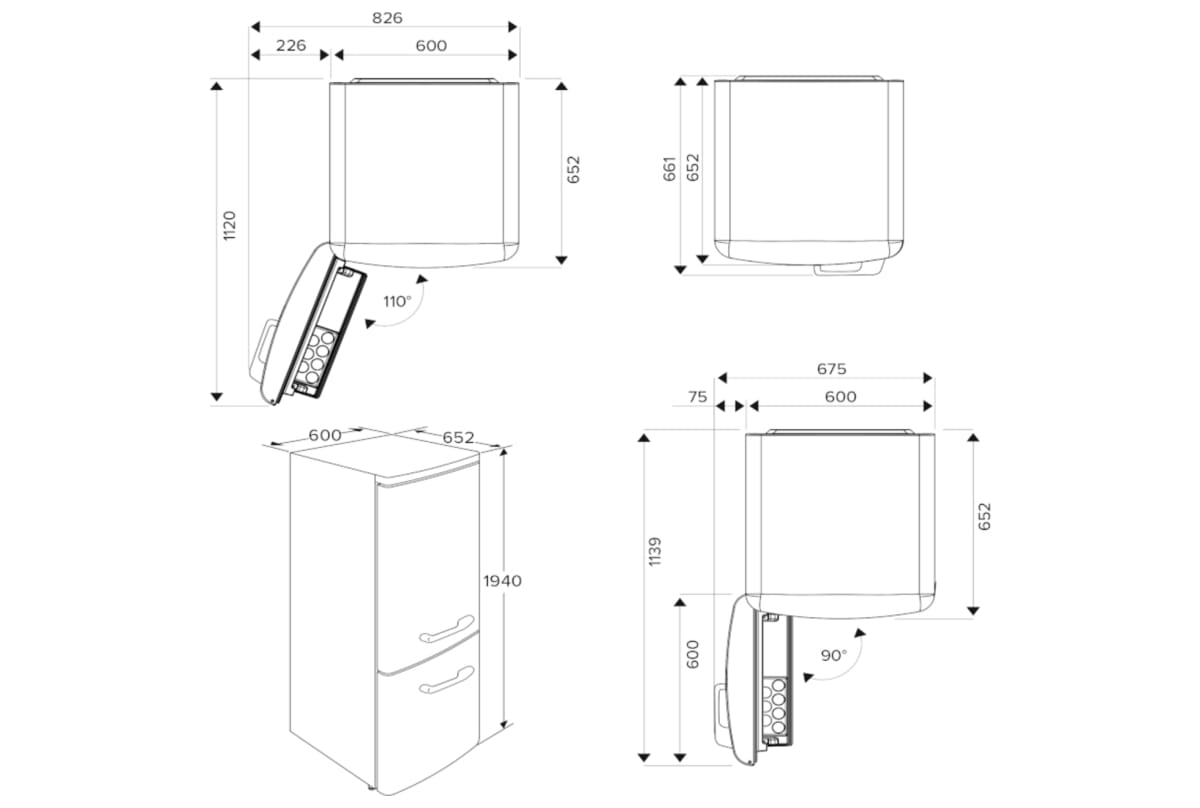 826
226
600
1120
652
110°
661
652
600
652
1940
675
75
600
1139
652
600
90°