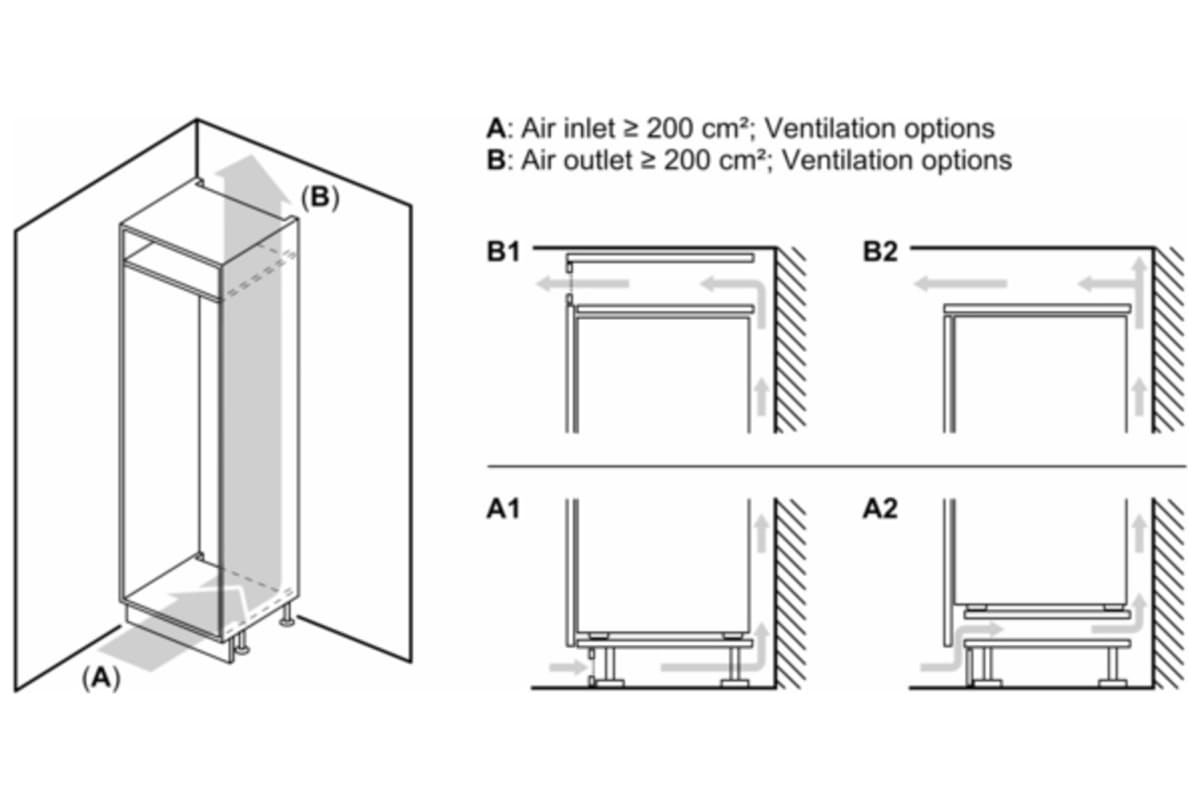 (B)

(A)

A: Air inlet ≥ 200 cm²; Ventilation options
B: Air outlet ≥ 200 cm²; Ventilation options

B1

B2

A1

A2