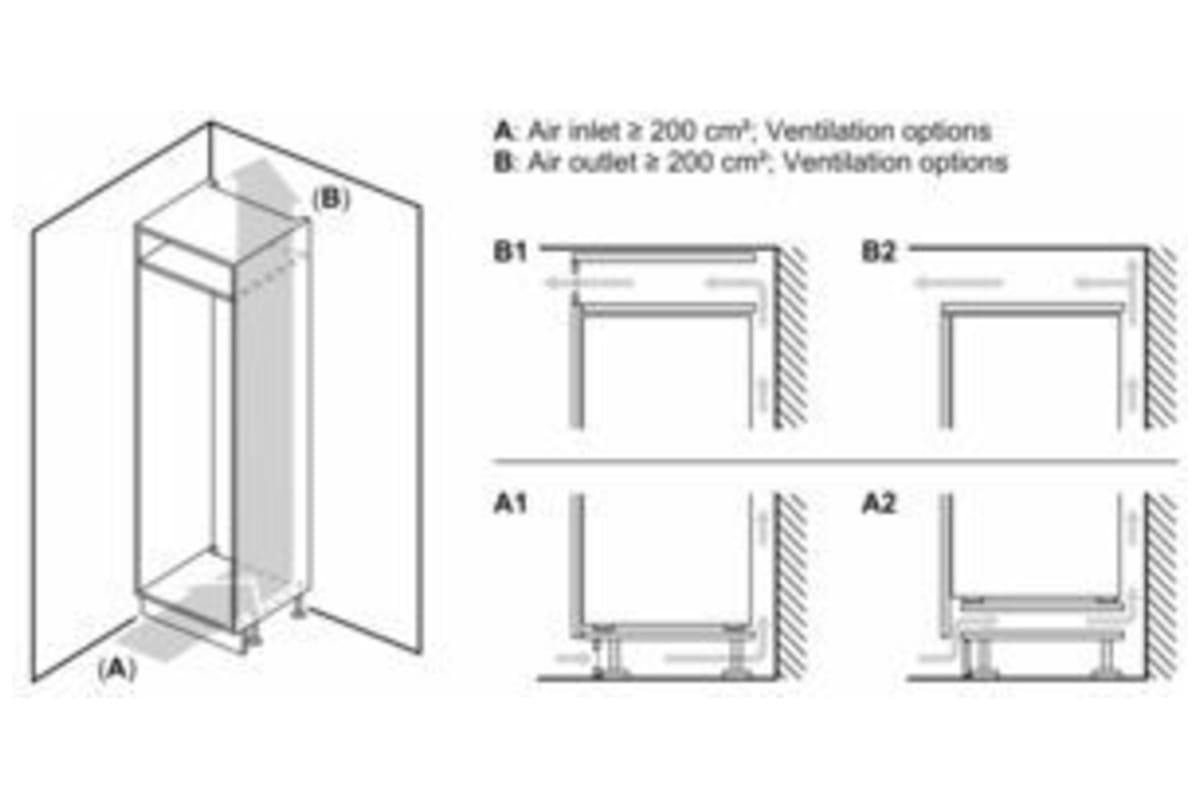 (B)

(A)

A: Air inlet ≥ 200 cm²; Ventilation options
B: Air outlet ≥ 200 cm²; Ventilation options

B1

B2

A1

A2