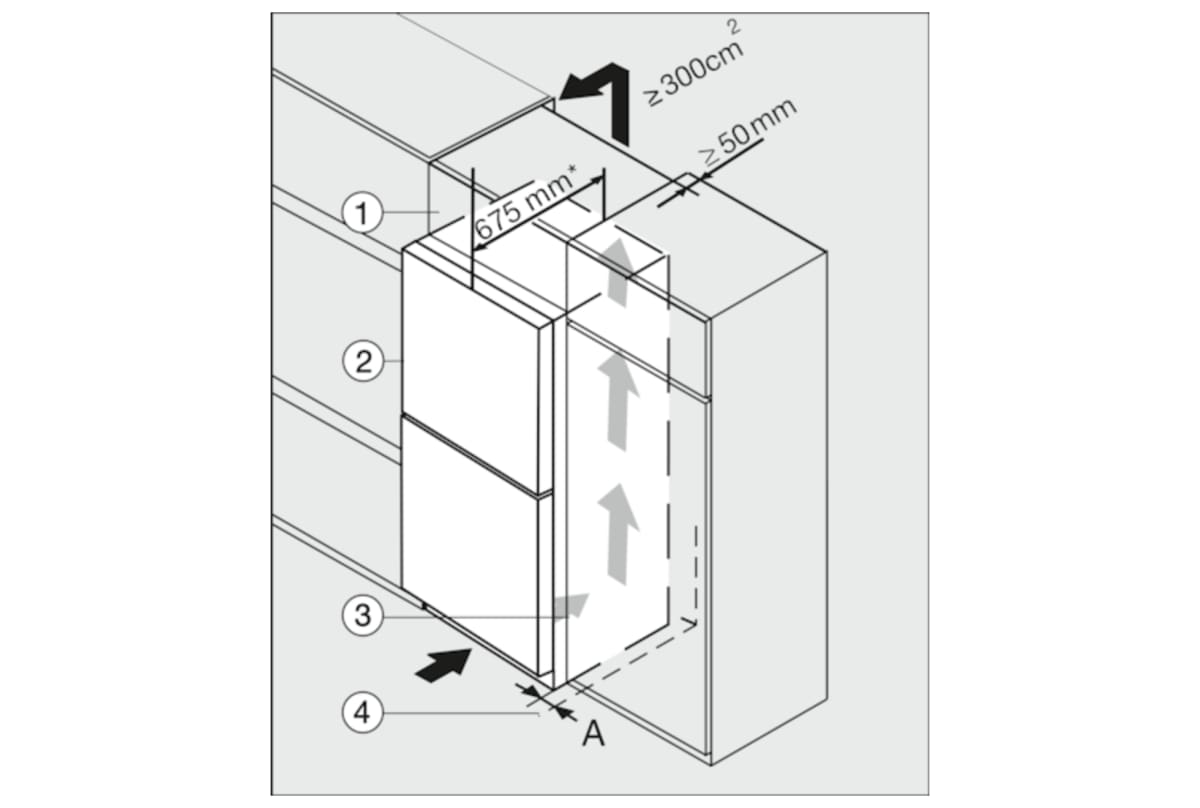 $\geq 300cm^2$
$\geq 50$ mm
675 mm*
1
2
3
4
A