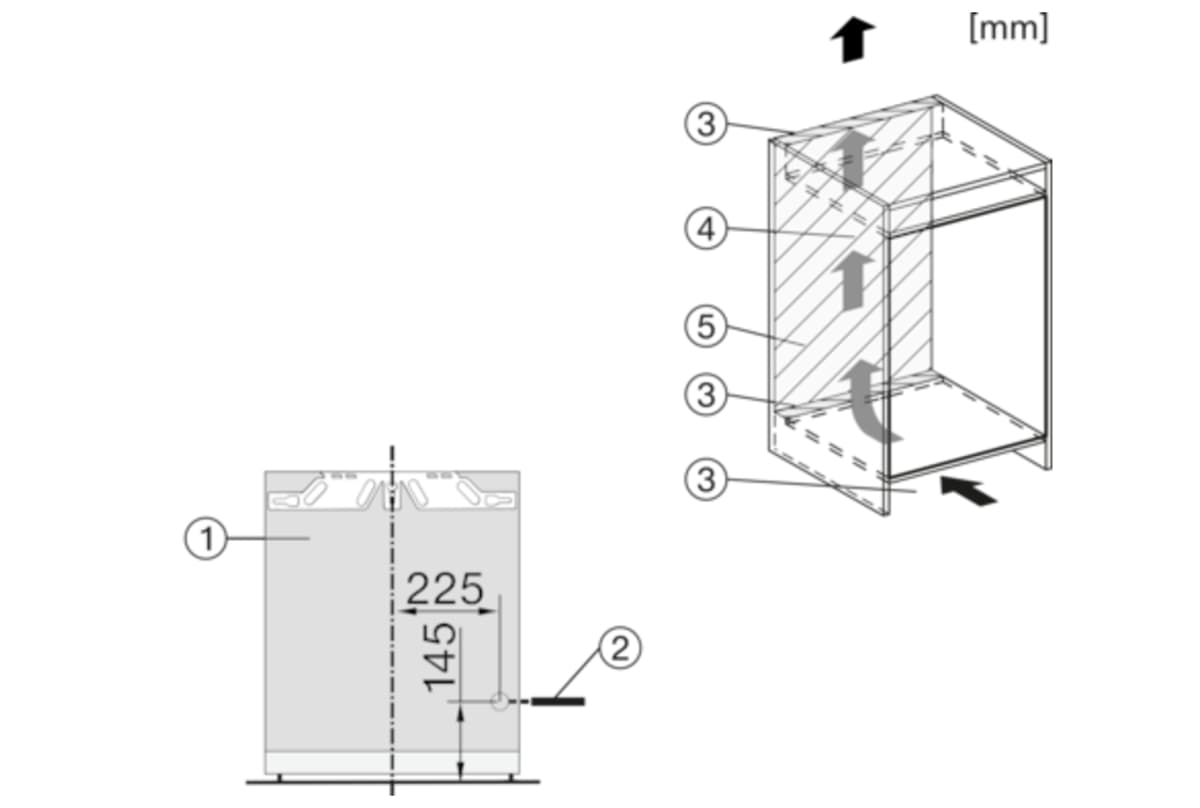 [mm]

3
4
5
3
3

1
225
145
2