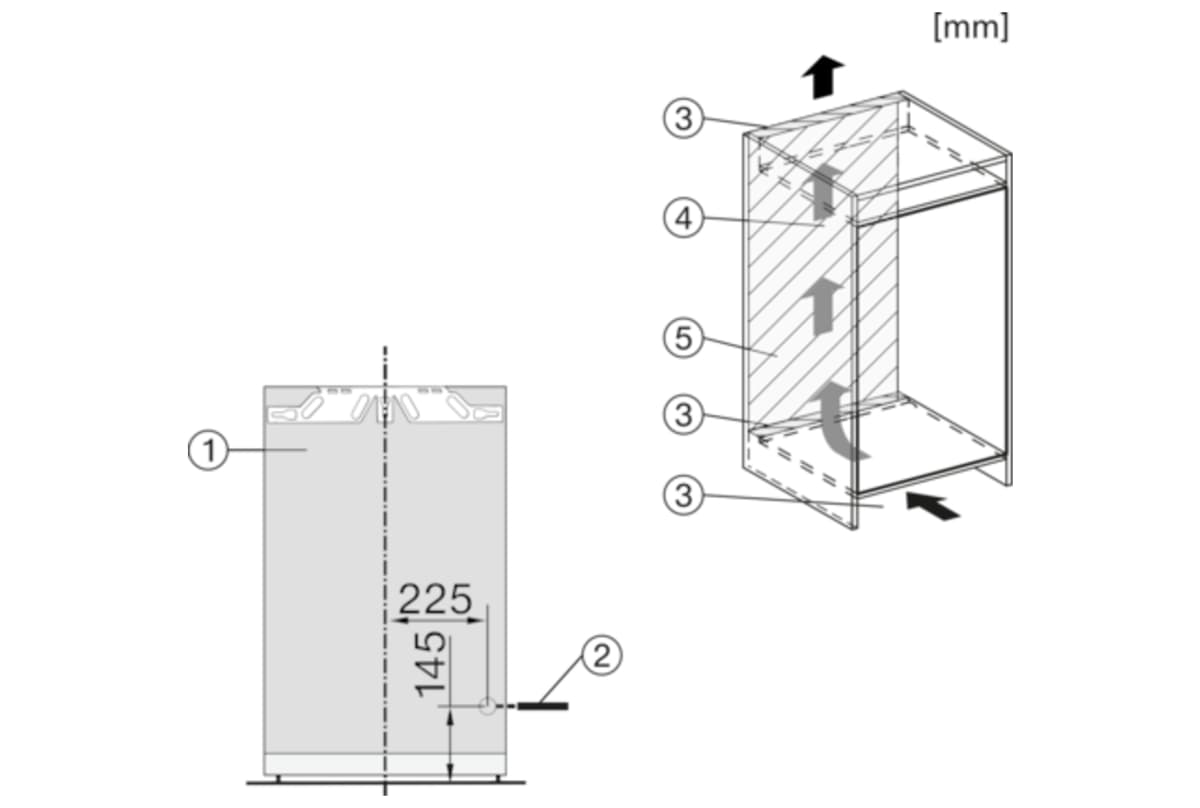 [mm]

3
4
5
3
3

1
225
145
2