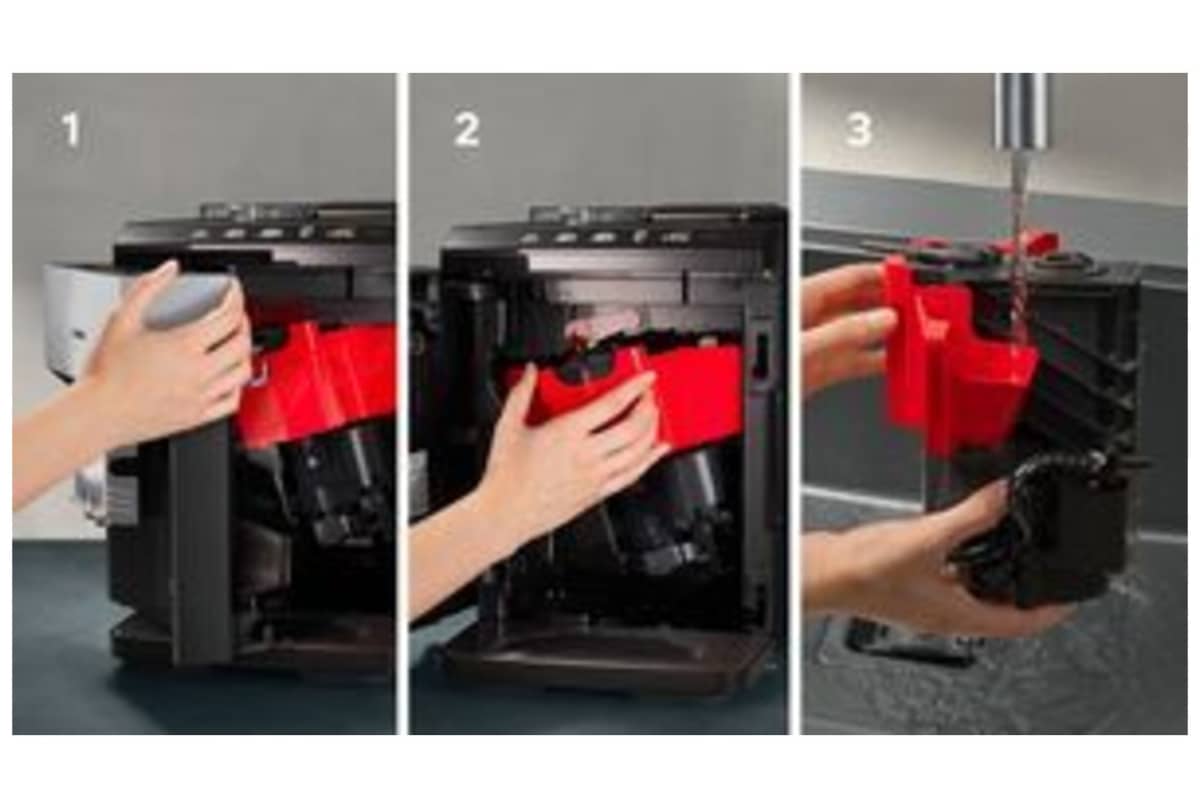 1

2

3