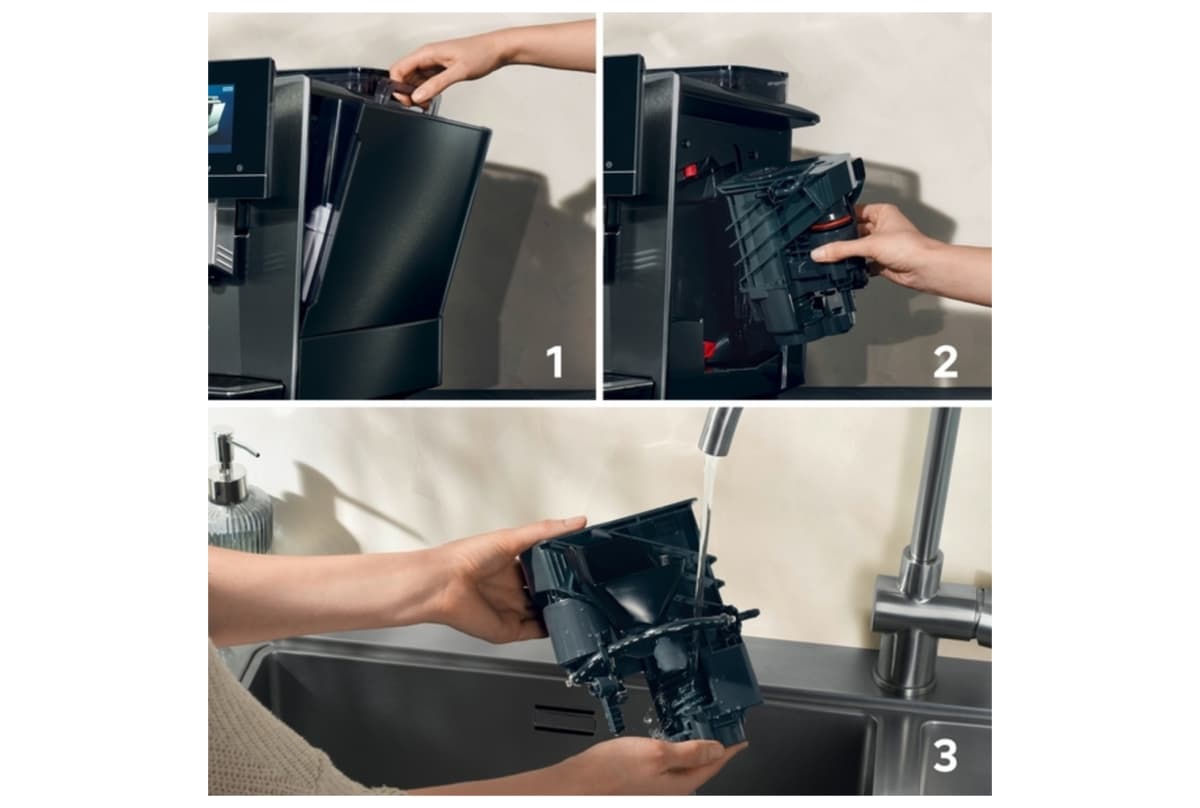 1

2

3