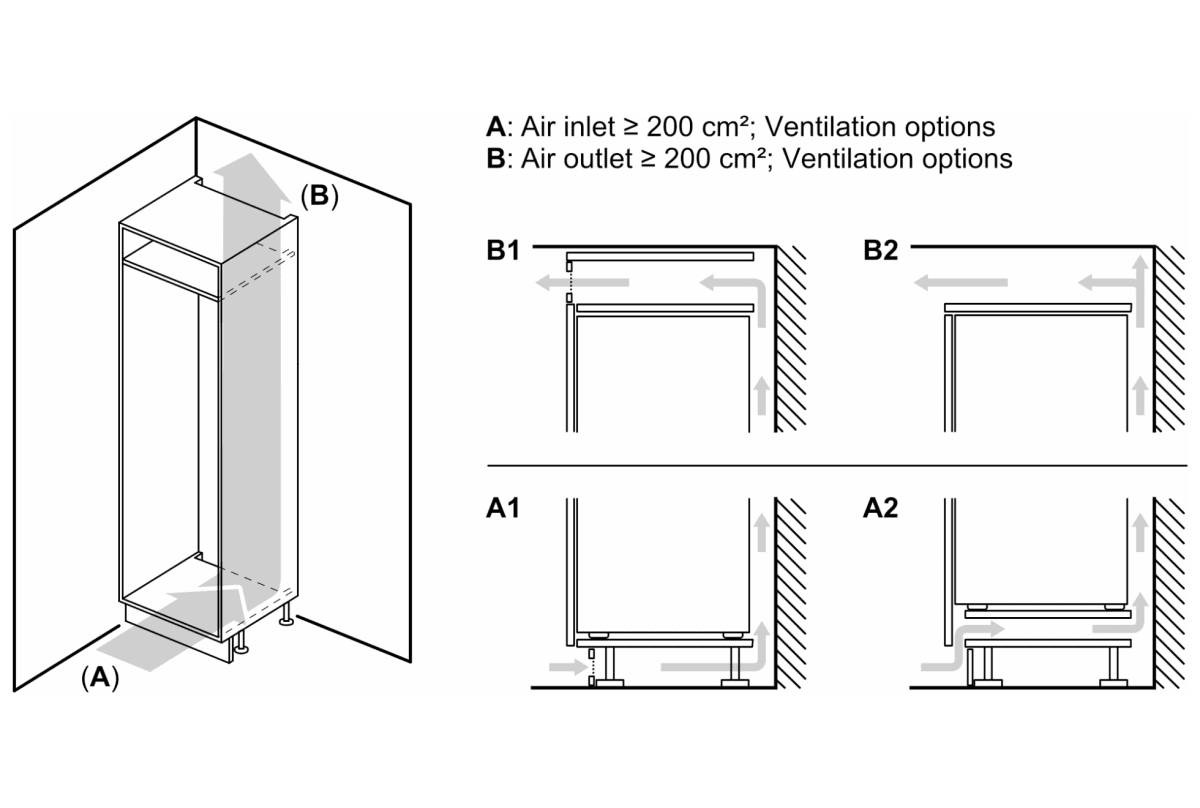 (B)

(A)

A: Air inlet ≥ 200 cm²; Ventilation options
B: Air outlet ≥ 200 cm²; Ventilation options

B1

B2

A1

A2